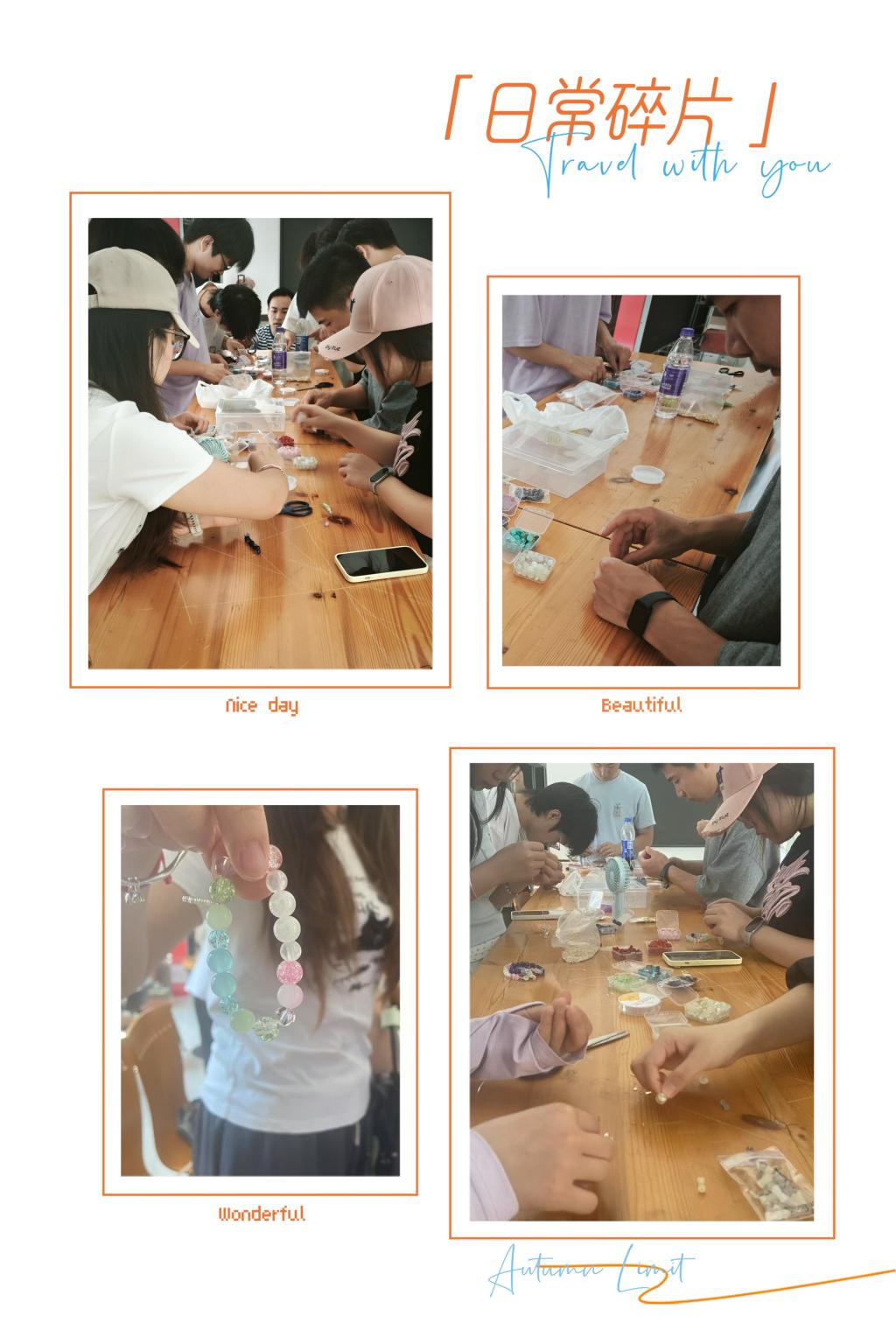 「日常碎片」

Travel with you

Nice day

Beautiful

Wonderful

Autumn Limit